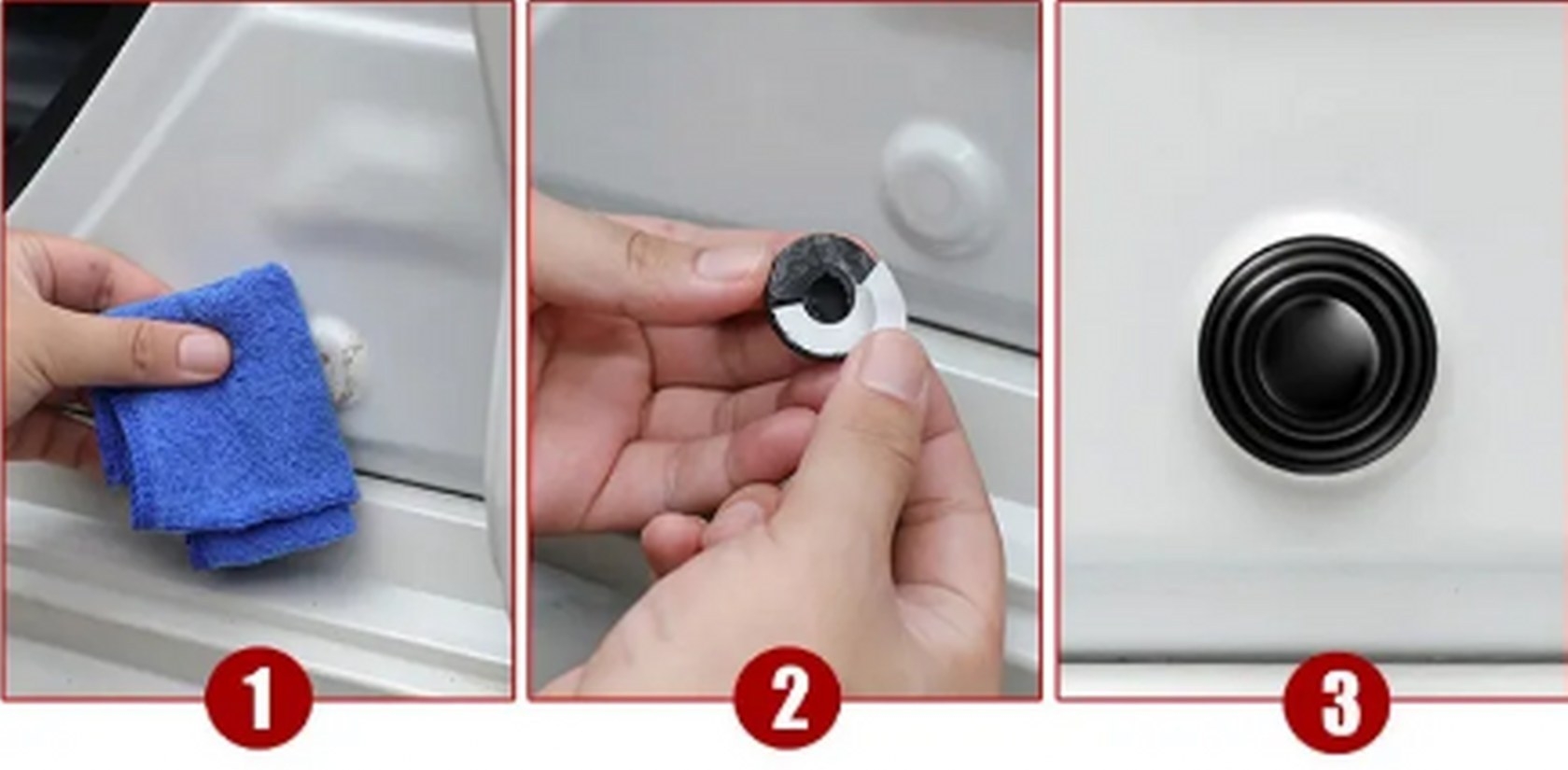 1
2
3